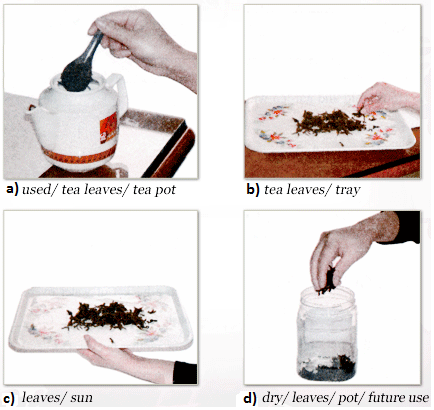 a) used/ tea leaves/ tea pot

b) tea leaves/ tray

c) leaves/ sun

d) dry/ leaves/ pot/ future use