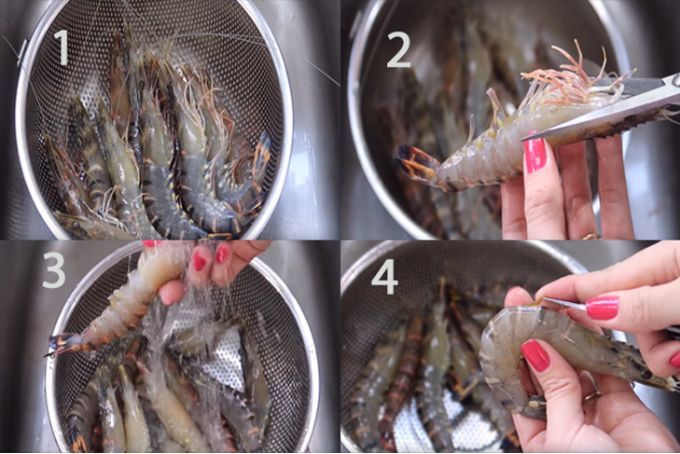 1

2

3

4