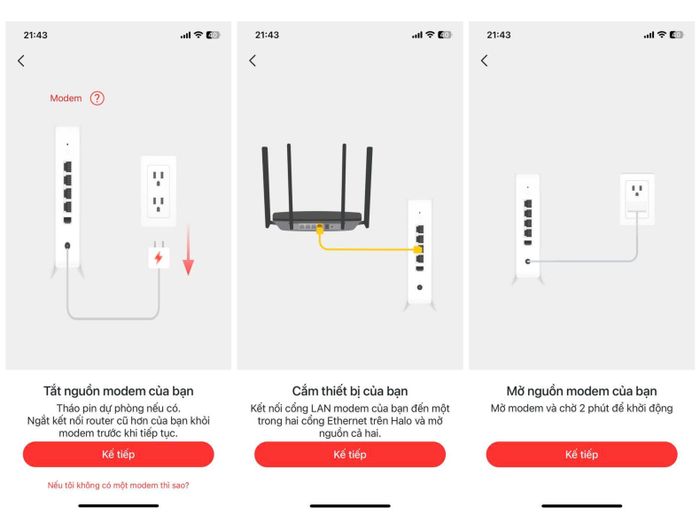 21:43

Modem ?

Tắt nguồn modem của bạn

Tháo pin dự phòng nếu có. Ngắt kết nối router cũ hơn của bạn khỏi modem trước khi tiếp tục.

Kế tiếp

Nếu tôi không có một modem thì sao?

21:43

Cắm thiết bị của bạn

Kết nối cổng LAN modem của bạn đến một trong hai cổng Ethernet trên Halo và mở nguồn cả hai.

Kế tiếp

21:43

Mở nguồn modem của bạn

Mở modem và chờ 2 phút để khởi động

Kế tiếp