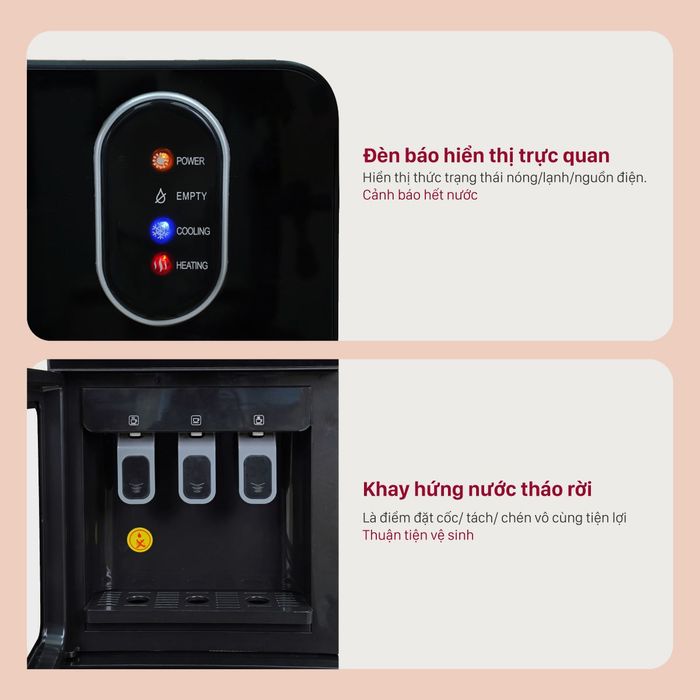 POWER
EMPTY
COOLING
HEATING

Đèn báo hiển thị trực quan
Hiển thị thức trạng thái nóng/lạnh/nguồn điện.
Cảnh báo hết nước

Khay hứng nước tháo rời
Là điểm đặt cốc/ tách/ chén vô cùng tiện lợi
Thuận tiện vệ sinh