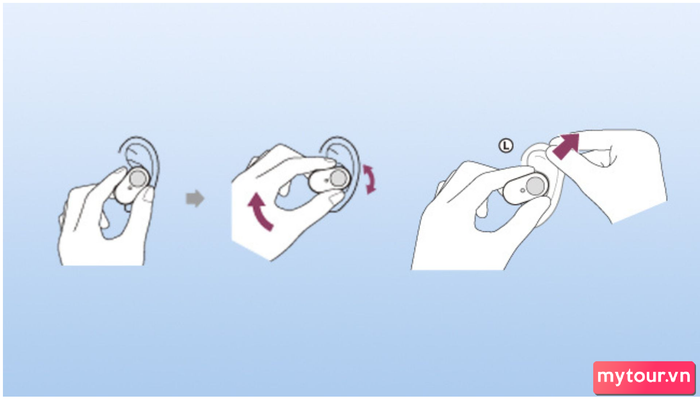 L

mytour.vn