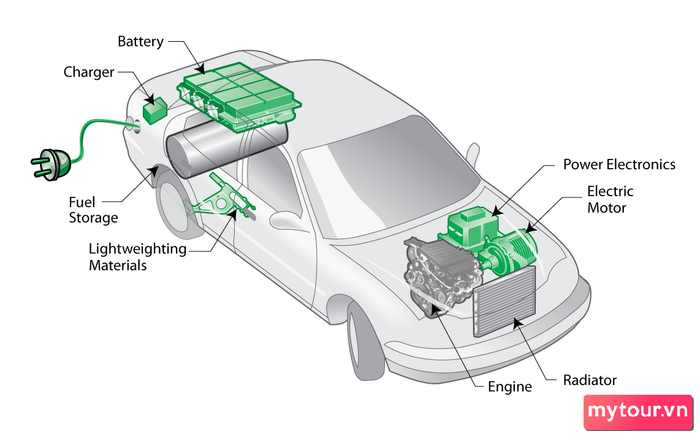 Battery

Charger

Fuel Storage

Lightweighting Materials

Power Electronics

Electric Motor

Engine

Radiator

mytour.vn