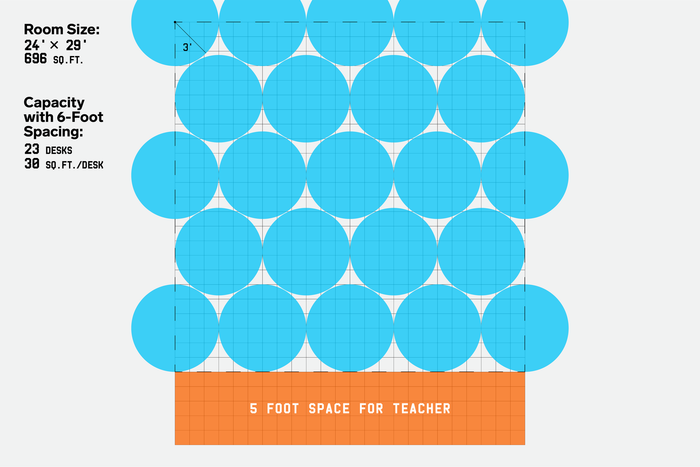 Room Size:
24' × 29'
696 SQ.FT.

Capacity with 6-Foot Spacing:
23 DESKS
30 SQ.FT./DESK

3'

5 FOOT SPACE FOR TEACHER