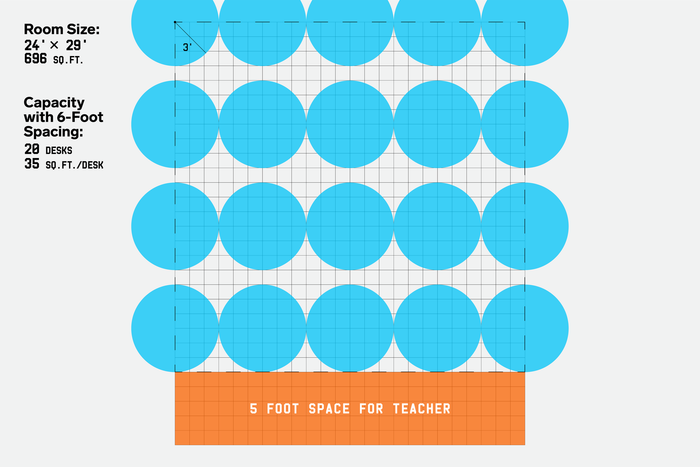 Room Size:
24' × 29'
696 SQ.FT.

Capacity with 6-Foot Spacing:
20 DESKS
35 SQ.FT./DESK

3'

5 FOOT SPACE FOR TEACHER