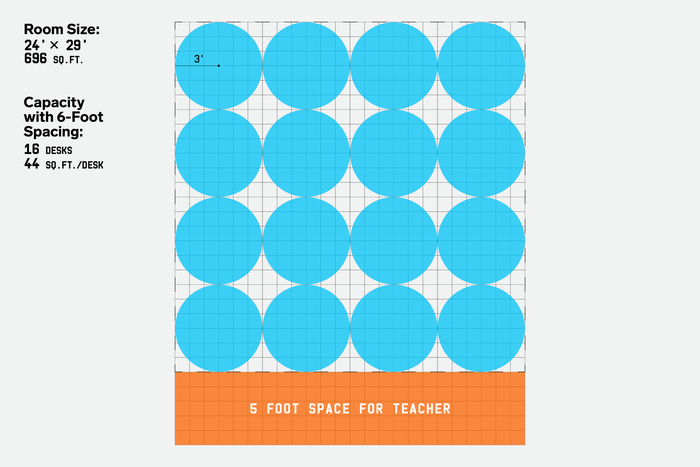 Room Size:
24' × 29'
696 SQ.FT.

Capacity with 6-Foot Spacing:
16 DESKS
44 SQ.FT./DESK

3'

5 FOOT SPACE FOR TEACHER