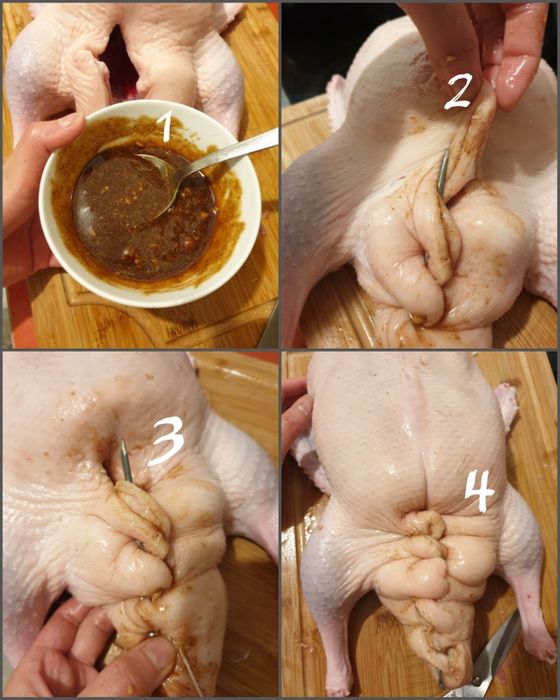 1
2
3
4