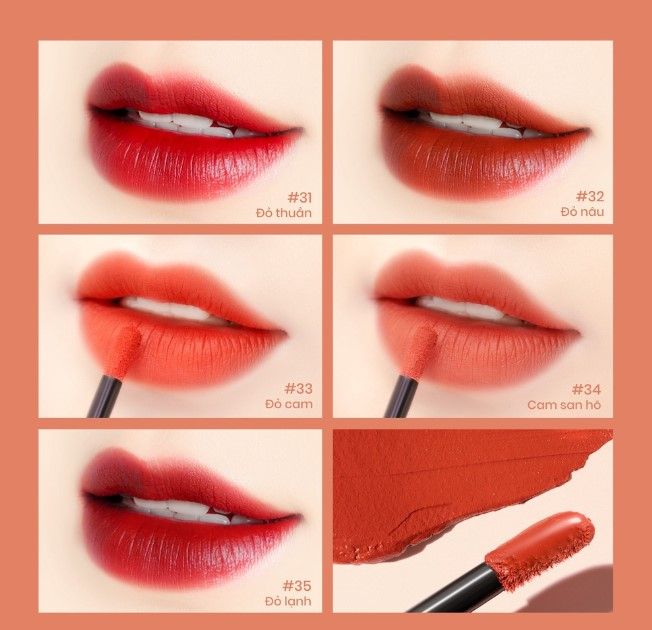 #31
Đỏ thuần

#32
Đỏ nâu

#33
Đỏ cam

#34
Cam san hô

#35
Đỏ lạnh