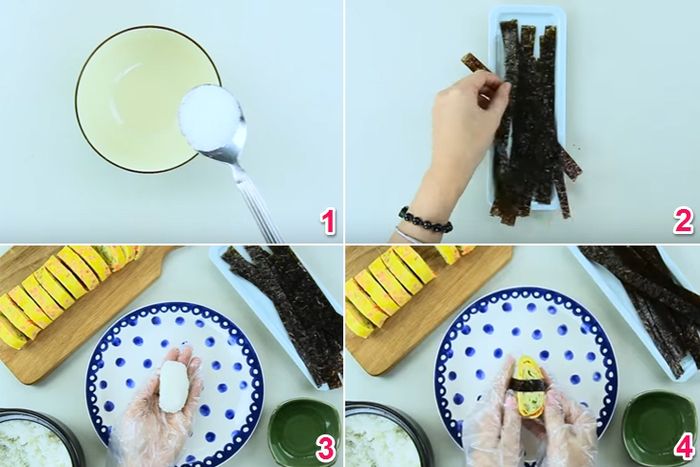 1
2
3
4