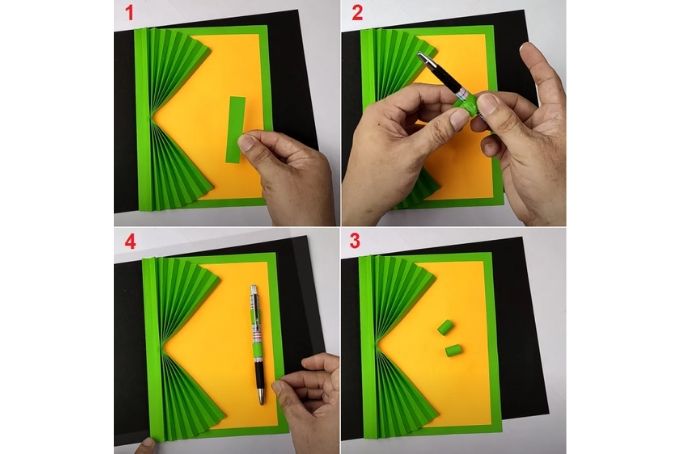 1

2

4

3