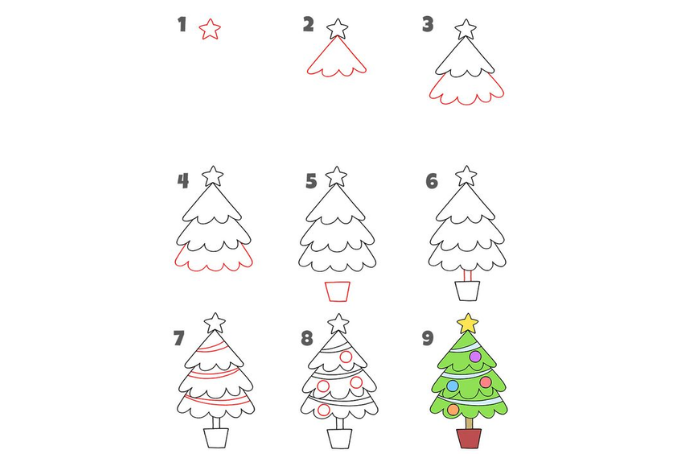 1

2

3

4

5

6

7

8

9