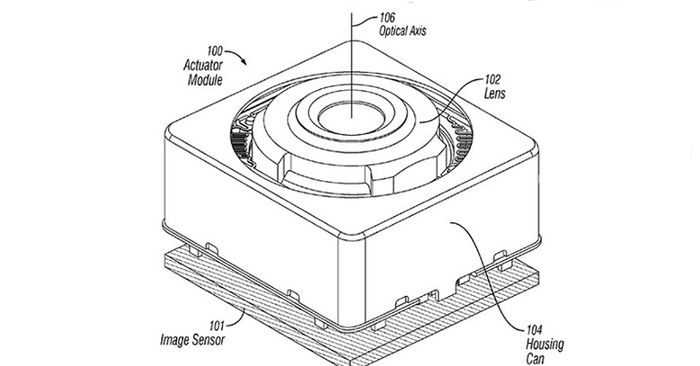 106
Optical Axis

100
Actuator
Module

102
Lens

101
Image Sensor

104
Housing
Can