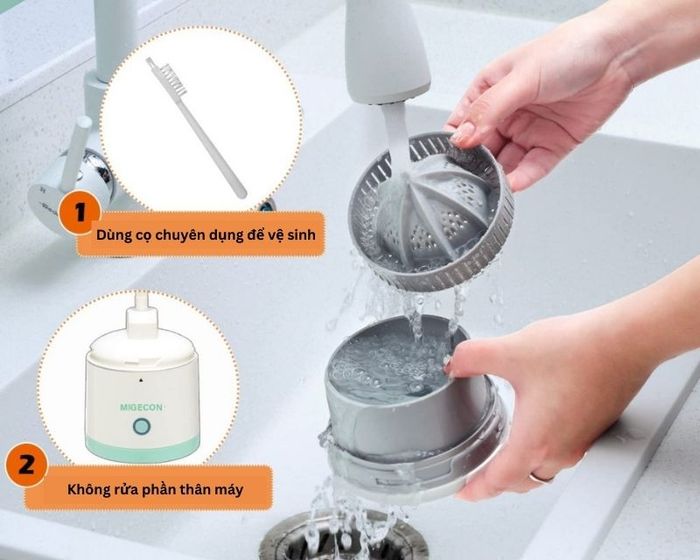 1
Dùng cọ chuyên dụng để vệ sinh

MIGECON

2
Không rửa phần thân máy