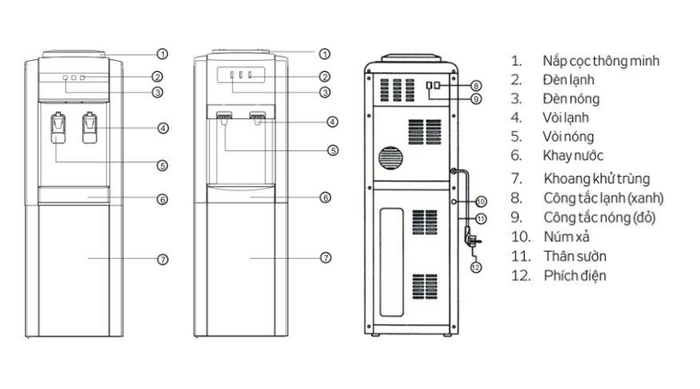 1 2 3 4 5 6 7

1 2 3 4 5 6 7

8 9 10 11 12

1. Nắp cọc thông minh
2. Đèn lạnh
3. Đèn nóng
4. Vòi lạnh
5. Vòi nóng
6. Khay nước
7. Khoang khử trùng
8. Công tắc lạnh (xanh)
9. Công tắc nóng (đỏ)
10. Núm xả
11. Thân sườn
12. Phích điện