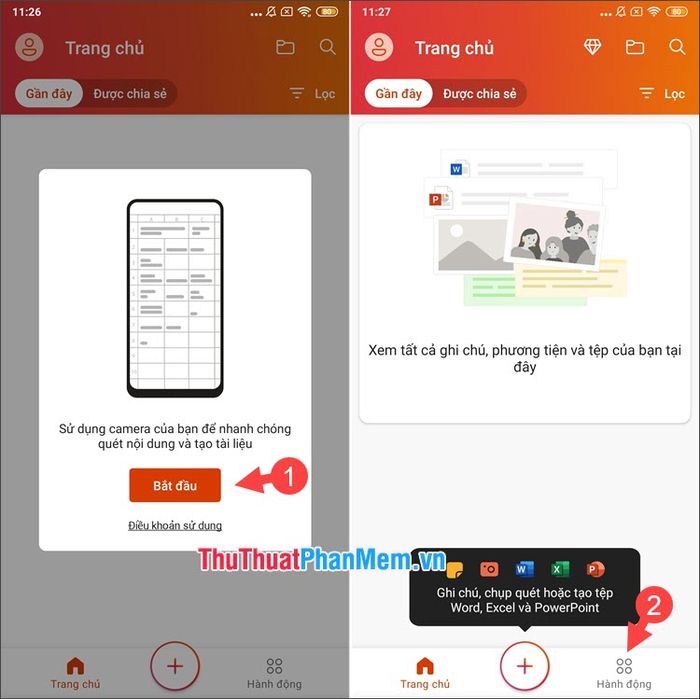 11:26

80

Trang chủ

Gần đây

Được chia sẻ

Lọc

Sử dụng camera của bạn để nhanh chóng quét nội dung và tạo tài liệu

Bắt đầu

1

Điều khoản sử dụng

Trang chủ

Hành động

11:27

80

Trang chủ

Gần đây

Được chia sẻ

Lọc

Xem tất cả ghi chú, phương tiện và tệp của bạn tại đây

ThuThuatPhanMem.vn

Ghi chú, chụp quét hoặc tạo tệp Word, Excel và PowerPoint

2

Trang chủ

Hành động