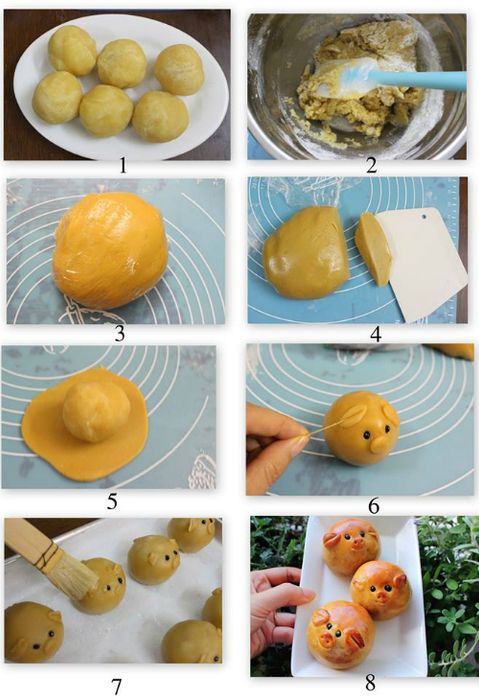 1
2
3
4
5
6
7
8