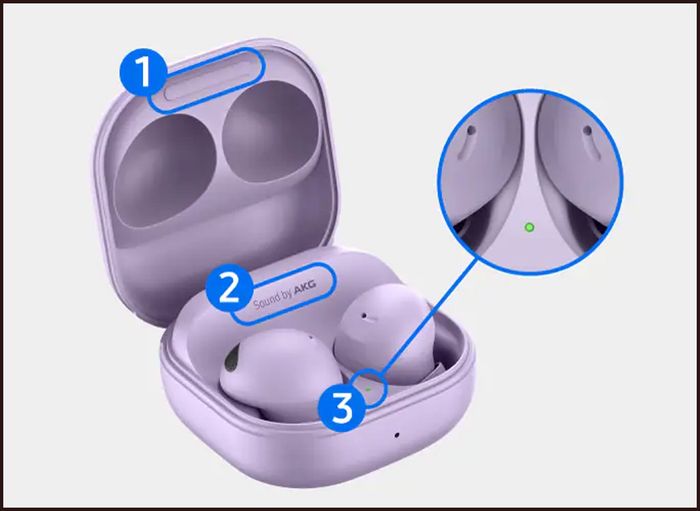 1
2
Sound by AKG
3