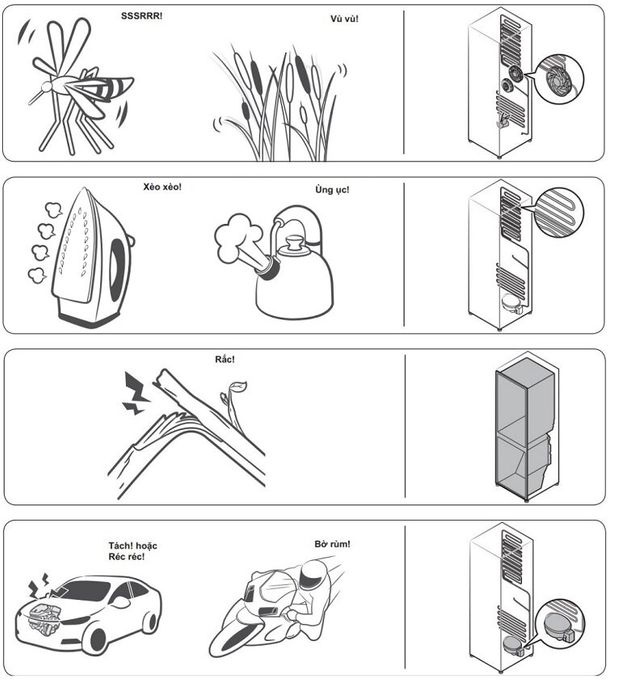 SSSRRR!

Vù vù!

Xèo xèo!

Ùng ục!

Rắc!

Tách! hoặc Réc réc!

Bờ rùm!