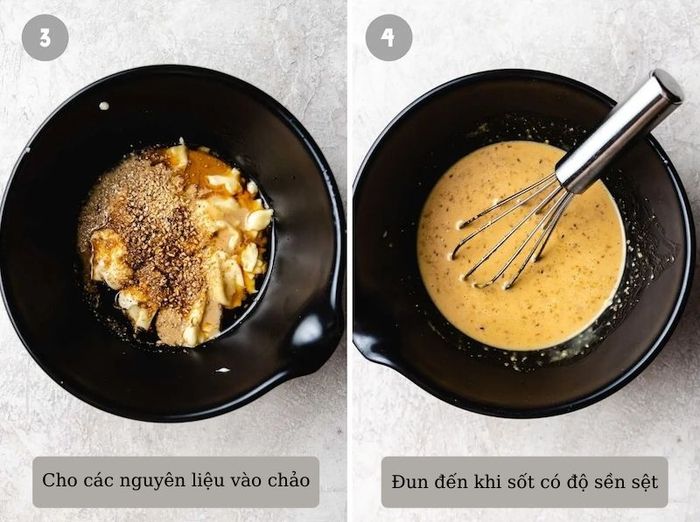 3

Cho các nguyên liệu vào chảo

4

Đun đến khi sốt có độ sền sệt