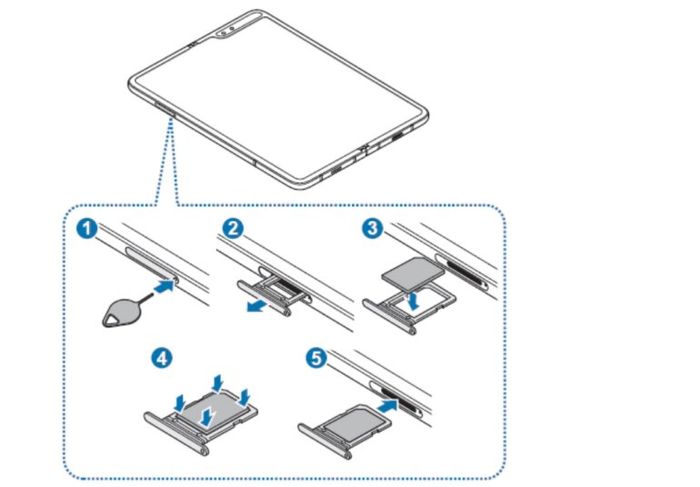 1
2
3
4
5