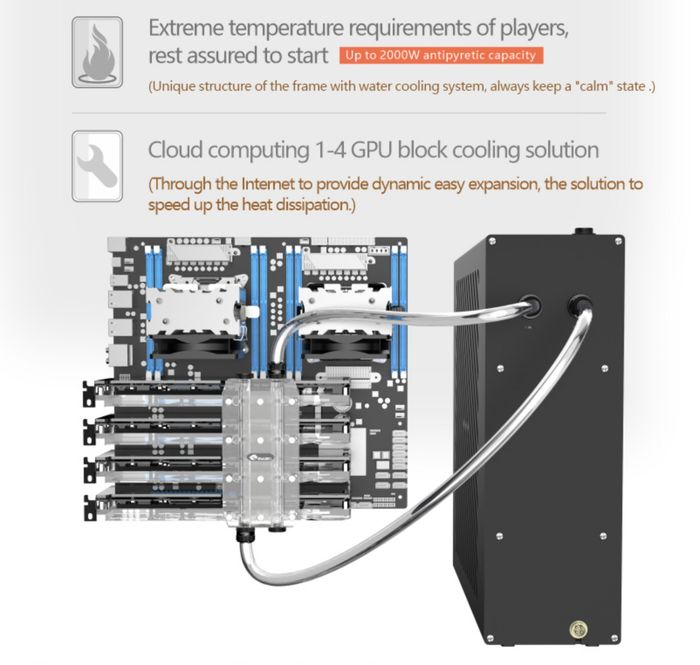 Extreme temperature requirements of players, rest assured to start Up to 2000W antipyretic capacity

(Unique structure of the frame with water cooling system, always keep a "calm" state .)

Cloud computing 1-4 GPU block cooling solution

(Through the Internet to provide dynamic easy expansion, the solution to speed up the heat dissipation.)