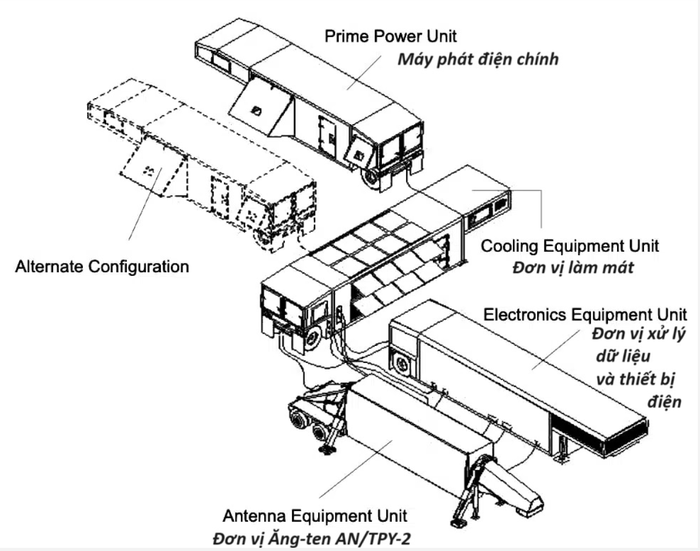 Prime Power Unit
Máy phát điện chính

Alternate Configuration

Cooling Equipment Unit
Đơn vị làm mát

Electronics Equipment Unit
Đơn vị xử lý dữ liệu và thiết bị điện

Antenna Equipment Unit
Đơn vị Ăng-ten AN/TPY-2