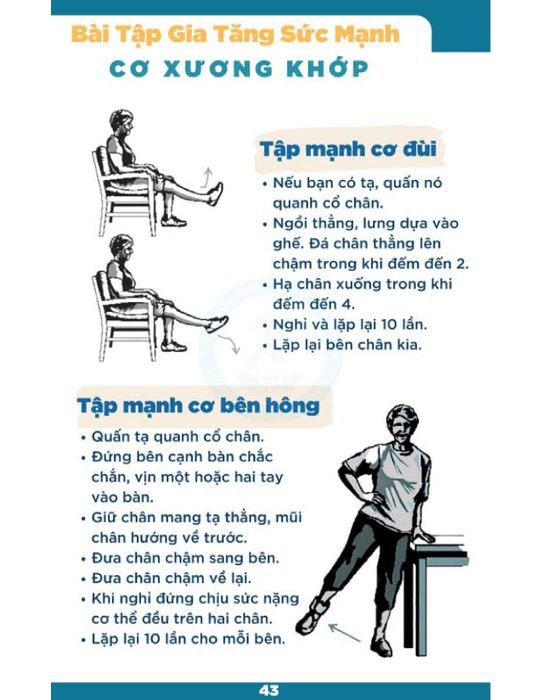 Bài Tập Gia Tăng Sức Mạnh
CƠ XƯƠNG KHỚP

Tập mạnh cơ đùi

• Nếu bạn có tạ, quấn nó quanh cổ chân.
• Ngồi thẳng, lưng dựa vào ghế. Đá chân thẳng lên chậm trong khi đếm đến 2.
• Hạ chân xuống trong khi đếm đến 4.
• Nghỉ và lặp lại 10 lần.
• Lặp lại bên chân kia.

Tập mạnh cơ bên hông

• Quấn tạ quanh cổ chân.
• Đứng bên cạnh bàn chắc chắn, vịn một hoặc hai tay vào bàn.
• Giữ chân mang tạ thẳng, mũi chân hướng về trước.
• Đưa chân chậm sang bên.
• Đưa chân chậm về lại.
• Khi nghỉ đứng chịu sức nặng cơ thể đều trên hai chân.
• Lặp lại 10 lần cho mỗi bên.

43