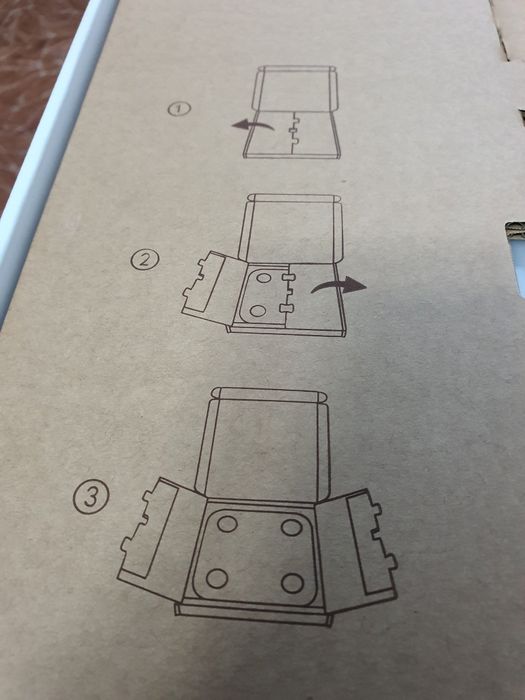 ①

②

③