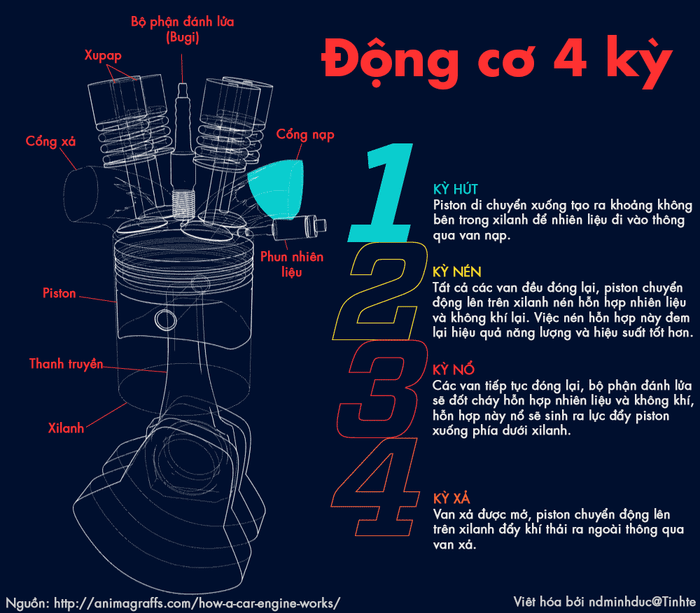 Động cơ 4 kỳ

Bộ phận đánh lửa (Bugi)

Xupap

Cổng xả

Cổng nạp

Phun nhiên liệu

Piston

Thanh truyền

Xilanh

1

KỲ HÚT
Piston di chuyển xuống tạo ra khoảng không bên trong xilanh để nhiên liệu đi vào thông qua van nạp.

2

KỲ NÉN
Tất cả các van đều đóng lại, piston chuyển động lên trên xilanh nén hỗn hợp nhiên liệu và không khí lại. Việc nén hỗn hợp này đem lại hiệu quả năng lượng và hiệu suất tốt hơn.

3

KỲ NỔ
Các van tiếp tục đóng lại, bộ phận đánh lửa sẽ đốt cháy hỗn hợp nhiên liệu và không khí, hỗn hợp này nổ sẽ sinh ra lực đẩy piston xuống phía dưới xilanh.

4

KỲ XẢ
Van xả được mở, piston chuyển động lên trên xilanh đẩy khí thải ra ngoài thông qua van xả.

Nguồn: http://animagraffs.com/how-a-car-engine-works/

Việt hóa bởi ndminhduc@Tinhte