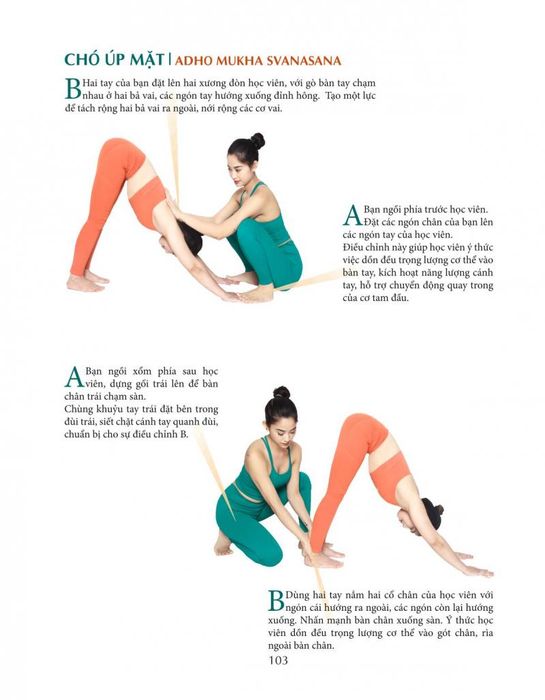 CHÓ ÚP MẶT | ADHO MUKHA SVANASANA

B Hai tay của bạn đặt lên hai xương đòn học viên, với gò bàn tay chạm nhau ở hai bả vai, các ngón tay hướng xuống đỉnh hông. Tạo một lực để tách rộng hai bả vai ra ngoài, nới rộng các cơ vai.

A Bạn ngồi phía trước học viên. Đặt các ngón chân của bạn lên các ngón tay của học viên. Điều chỉnh này giúp học viên ý thức việc dồn đều trọng lượng cơ thể vào bàn tay, kích hoạt năng lượng cánh tay, hỗ trợ chuyển động quay trong của cơ tam đầu.

A Bạn ngồi xổm phía sau học viên, dựng gối trái lên để bàn chân trái chạm sàn. Chùng khuỷu tay trái đặt bên trong đùi trái, siết chặt cánh tay quanh đùi, chuẩn bị cho sự điều chỉnh B.

B Dùng hai tay nắm hai cổ chân của học viên với ngón cái hướng ra ngoài, các ngón còn lại hướng xuống. Nhấn mạnh bàn chân xuống sàn. Ý thức học viên dồn đều trọng lượng cơ thể vào gót chân, rìa ngoài bàn chân.

103