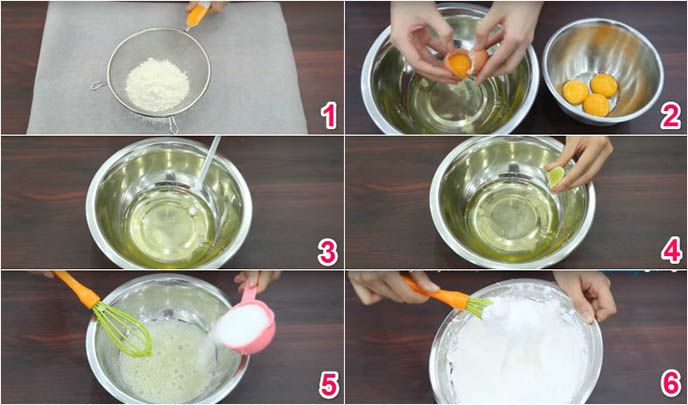 1
2
3
4
5
6