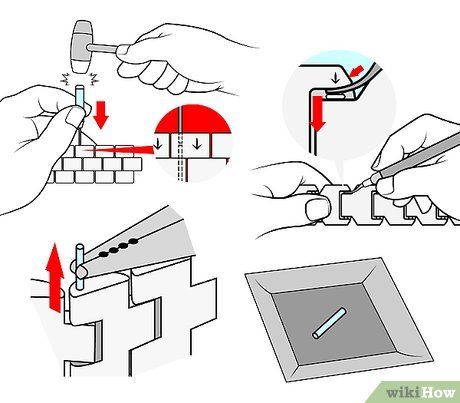 wikiHow