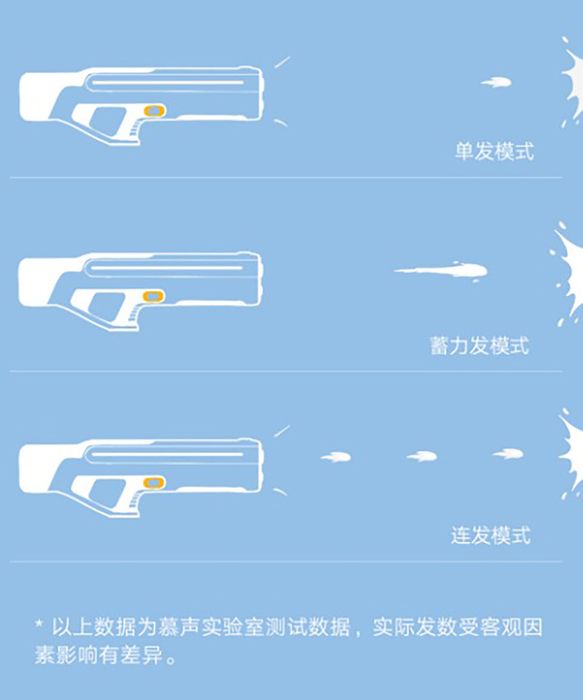 单发模式

蓄力发模式

连发模式

* 以上数据为慕声实验室测试数据，实际发数受客观因素影响有差异。