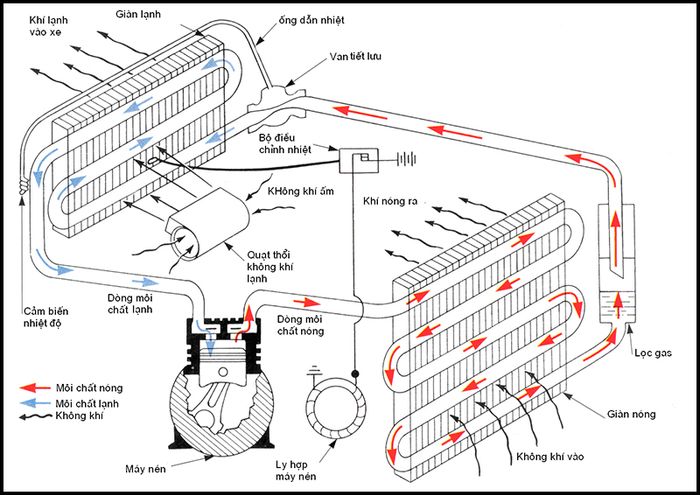 Khí lạnh vào xe
Giàn lạnh
ống dẫn nhiệt
Van tiết lưu
Bộ điều chỉnh nhiệt
KHông khí ấm
Khí nóng ra
Quạt thổi không khí lạnh
Cảm biến nhiệt độ
Dòng môi chất lạnh
Dòng môi chất nóng
Lọc gas
Môi chất nóng
Môi chất lạnh
Không khí
Giàn nóng
Không khí vào
Máy nén
Ly hợp máy nén