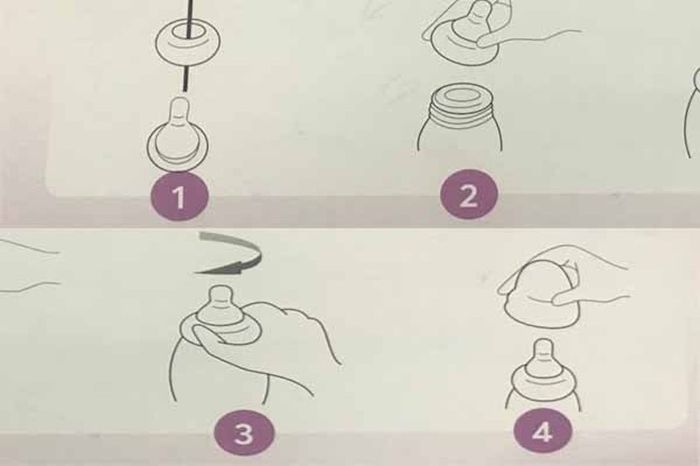 1

2

3

4