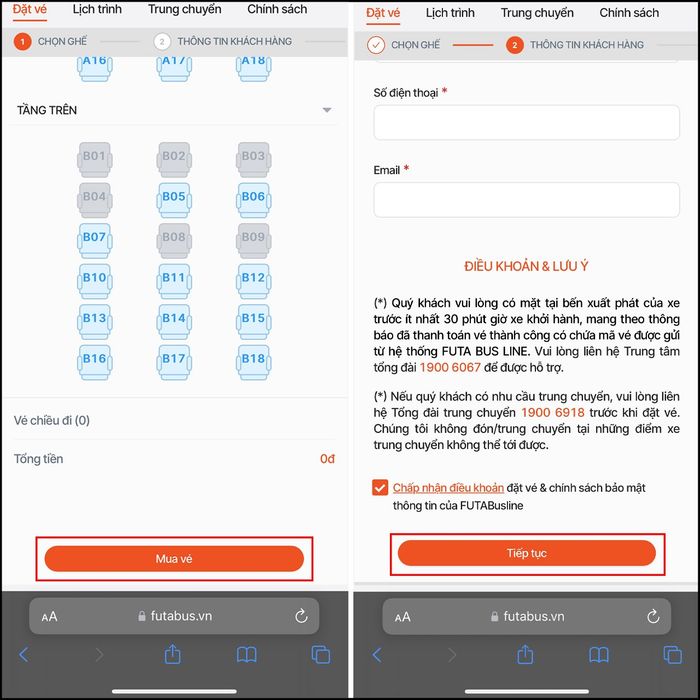 Đặt vé Lịch trình Trung chuyển Chính sách

1 CHỌN GHẾ 2 THÔNG TIN KHÁCH HÀNG

A16 A17 A18

TẦNG TRÊN

B01 B02 B03
B04 B05 B06
B07 B08 B09
B10 B11 B12
B13 B14 B15
B16 B17 B18

Vé chiều đi (0)

Tổng tiền 0đ

Mua vé

AA futabus.vn

Đặt vé Lịch trình Trung chuyển Chính sách

CHỌN GHẾ 2 THÔNG TIN KHÁCH HÀNG

Số điện thoại *

Email *

ĐIỀU KHOẢN & LƯU Ý

(*) Quý khách vui lòng có mặt tại bến xuất phát của xe trước ít nhất 30 phút giờ xe khởi hành, mang theo thông báo đã thanh toán vé thành công có chứa mã vé được gửi từ hệ thống FUTA BUS LINE. Vui lòng liên hệ Trung tâm tổng đài 1900 6067 để được hỗ trợ.

(*) Nếu quý khách có nhu cầu trung chuyển, vui lòng liên hệ Tổng đài trung chuyển 1900 6918 trước khi đặt vé. Chúng tôi không đón/trung chuyển tại những điểm xe trung chuyển không thể tới được.

Chấp nhận điều khoản đặt vé & chính sách bảo mật thông tin của FUTABusline

Tiếp tục

AA futabus.vn