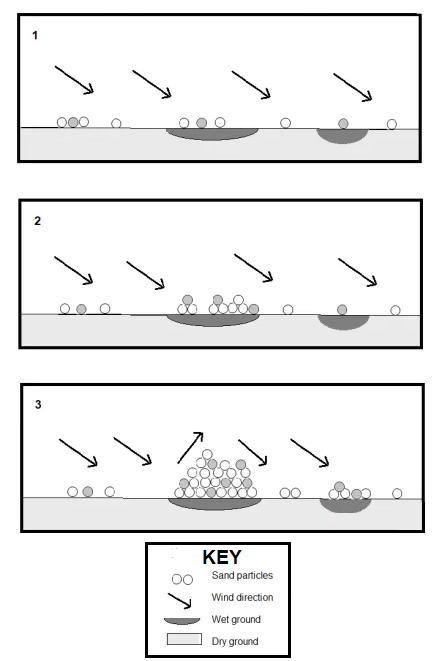 1

2

3

KEY
Sand particles
Wind direction
Wet ground
Dry ground