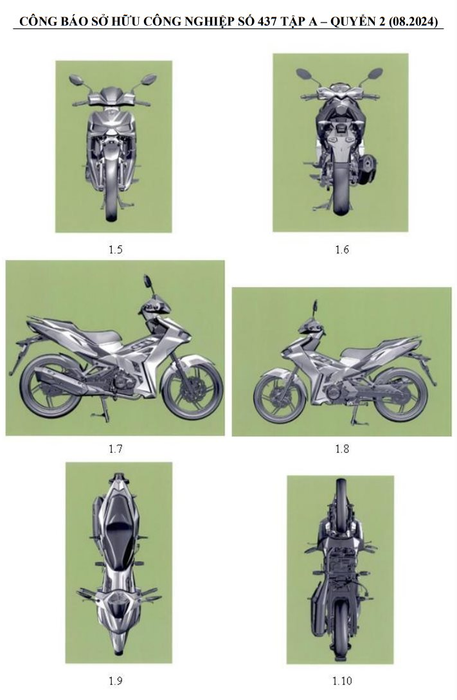 CÔNG BÁO SỞ HỮU CÔNG NGHIỆP SỐ 437 TẬP A – QUYỂN 2 (08.2024)

1.5

1.6

1.7

1.8

1.9

1.10