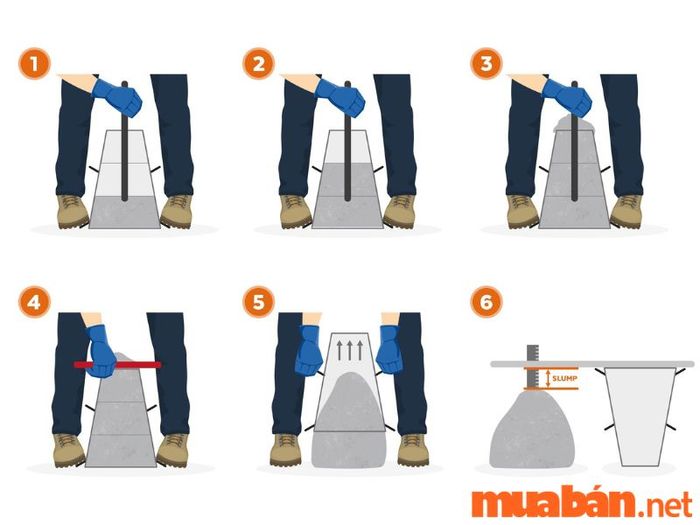 1

2

3

4

5

6

SLUMP

muabán.net