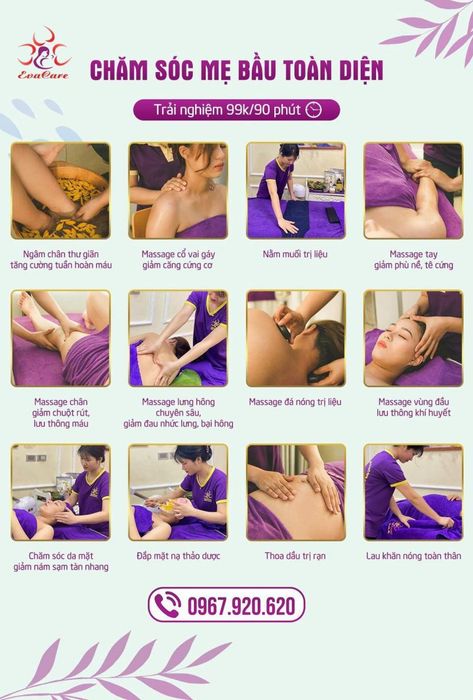 EvaCare

CHĂM SÓC MẸ BẦU TOÀN DIỆN

Trải nghiệm 99k/90 phút

Ngâm chân thư giãn tăng cường tuần hoàn máu

Massage cổ vai gáy giảm căng cứng cơ

Nằm muối trị liệu

Massage tay giảm phù nề, tê cứng

Massage chân giảm chuột rút, lưu thông máu

Massage lưng hông chuyên sâu, giảm đau nhức lưng, bại hông

Massage đá nóng trị liệu

Massage vùng đầu lưu thông khí huyết

Chăm sóc da mặt giảm nám sạm tàn nhang

Đắp mặt nạ thảo dược

Thoa dầu trị rạn

Lau khăn nóng toàn thân

0967.920.620