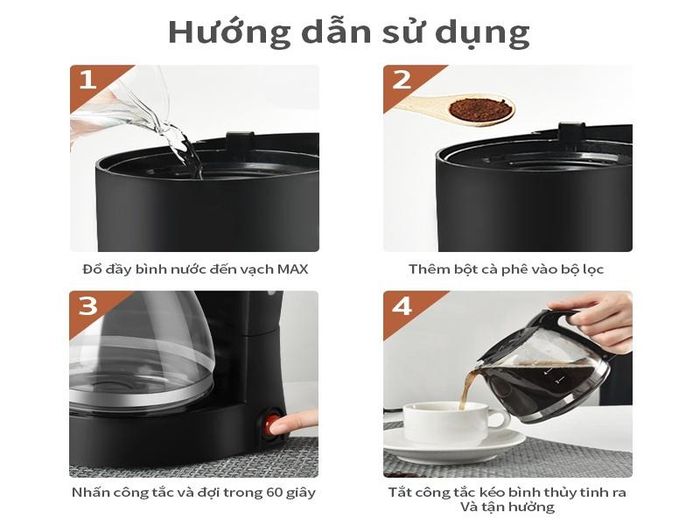 Hướng dẫn sử dụng

1

Đổ đầy bình nước đến vạch MAX

2

Thêm bột cà phê vào bộ lọc

3

Nhấn công tắc và đợi trong 60 giây

4

Tắt công tắc kéo bình thủy tinh ra
Và tận hưởng