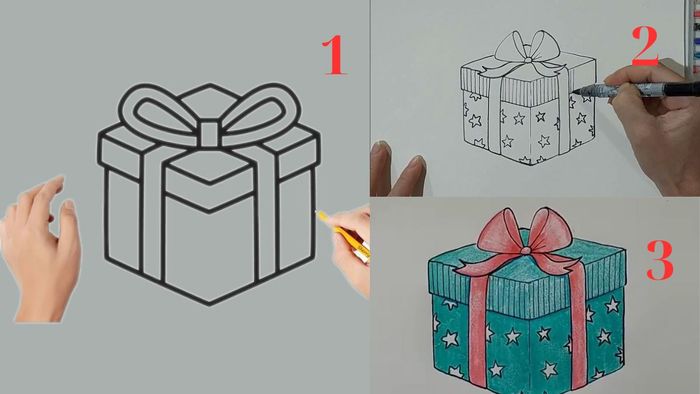 1

2

3