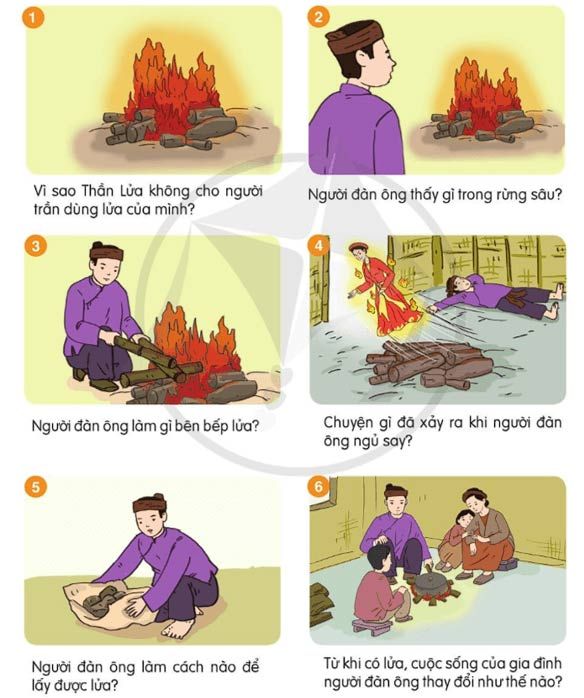 1

Vì sao Thần Lửa không cho người trần dùng lửa của mình?

2

Người đàn ông thấy gì trong rừng sâu?

3

Người đàn ông làm gì bên bếp lửa?

4

Chuyện gì đã xảy ra khi người đàn ông ngủ say?

5

Người đàn ông làm cách nào để lấy được lửa?

6

Từ khi có lửa, cuộc sống của gia đình người đàn ông thay đổi như thế nào?