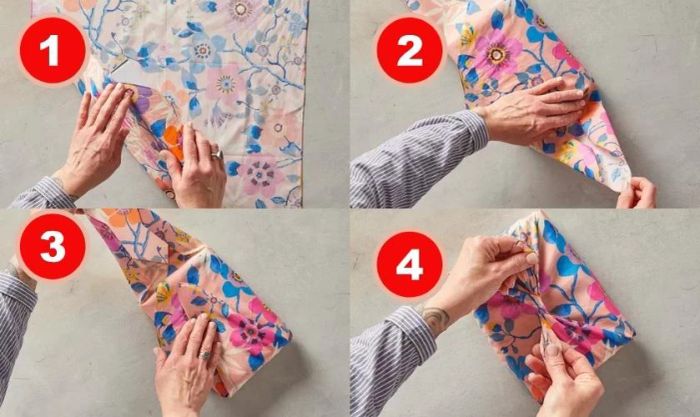 1

2

3

4