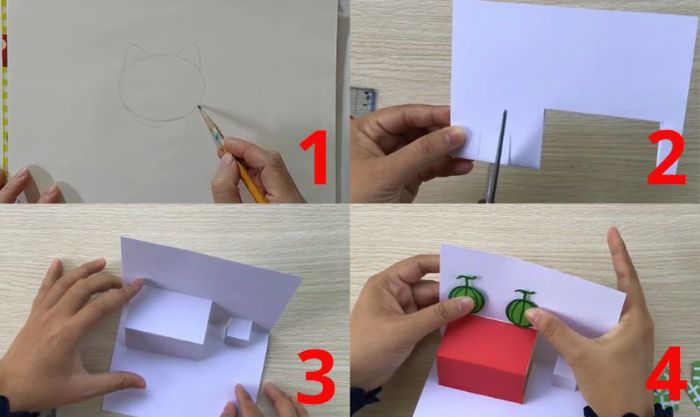 1

2

3

4