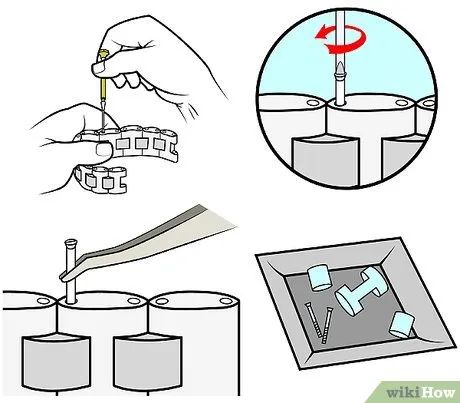 wikiHow