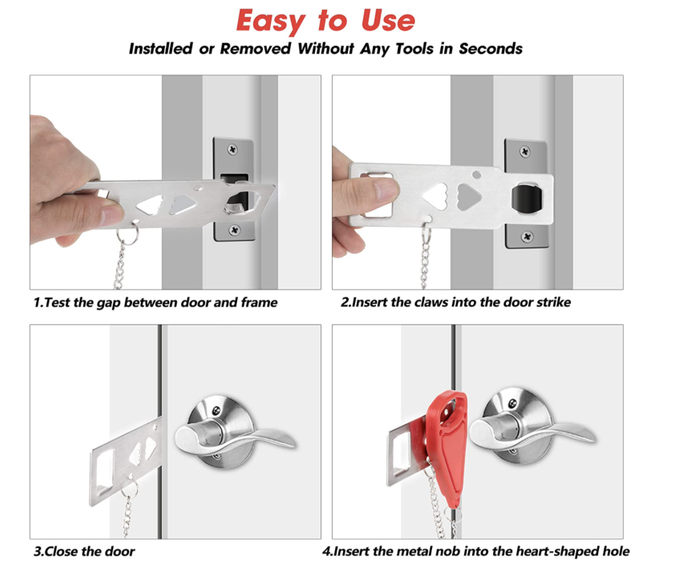 Easy to Use

Installed or Removed Without Any Tools in Seconds

1.Test the gap between door and frame

2.Insert the claws into the door strike

3.Close the door

4.Insert the metal nob into the heart-shaped hole