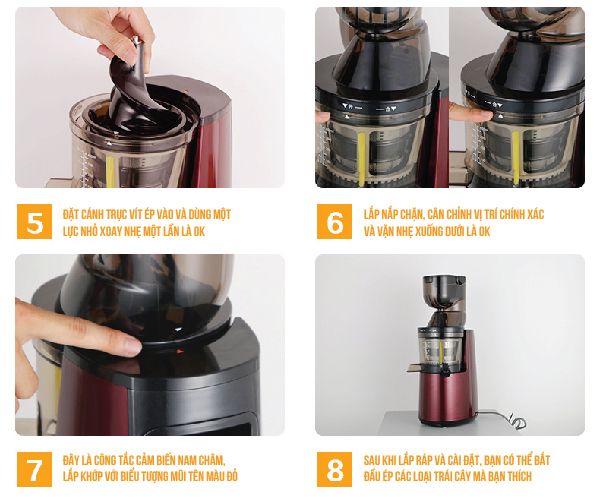 5
ĐẶT CÁNH TRỤC VÍT ÉP VÀO VÀ DÙNG MỘT LỰC NHỎ XOAY NHẸ MỘT LẦN LÀ OK

6
LẮP NẮP CHẶN, CĂN CHỈNH VỊ TRÍ CHÍNH XÁC VÀ VẶN NHẸ XUỐNG DƯỚI LÀ OK

7
ĐÂY LÀ CÔNG TẮC CẢM BIẾN NAM CHÂM, LẮP KHỚP VỚI BIỂU TƯỢNG MŨI TÊN MÀU ĐỎ

8
SAU KHI LẮP RÁP VÀ CÀI ĐẶT, BẠN CÓ THỂ BẮT ĐẦU ÉP CÁC LOẠI TRÁI CÂY MÀ BẠN THÍCH