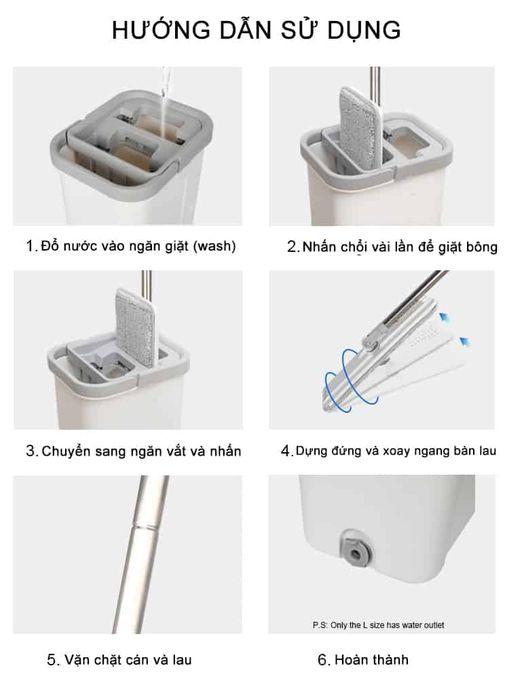 HƯỚNG DẪN SỬ DỤNG

1. Đổ nước vào ngăn giặt (wash)

2. Nhấn chổi vài lần để giặt bông

3. Chuyển sang ngăn vắt và nhấn

4. Dựng đứng và xoay ngang bàn lau

5. Vặn chặt cán và lau

P.S: Only the L size has water outlet

6. Hoàn thành