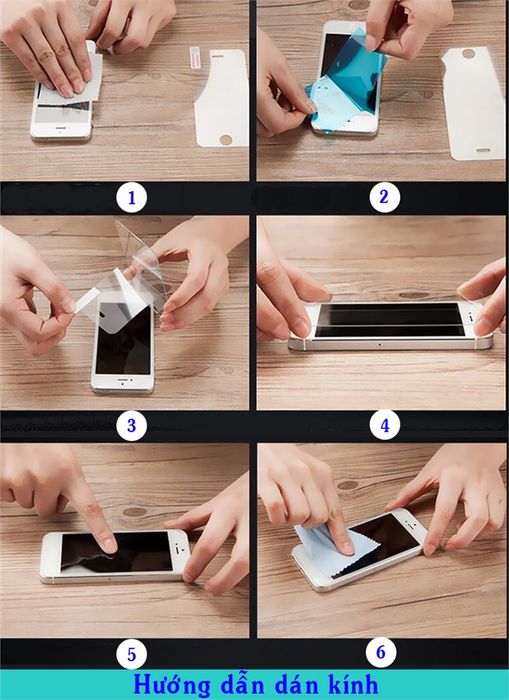 1

2

3

4

5

6

Hướng dẫn dán kính