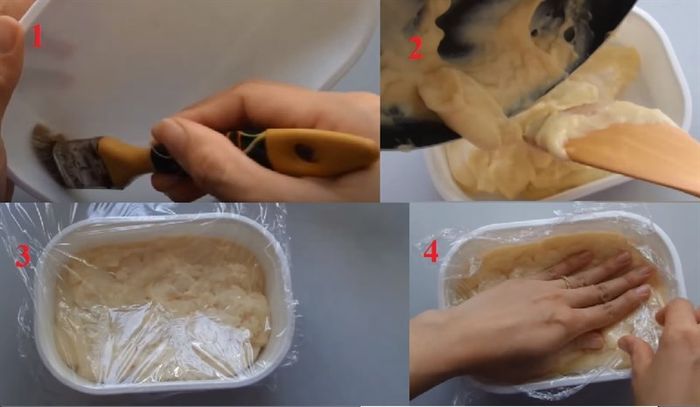 1
2
3
4